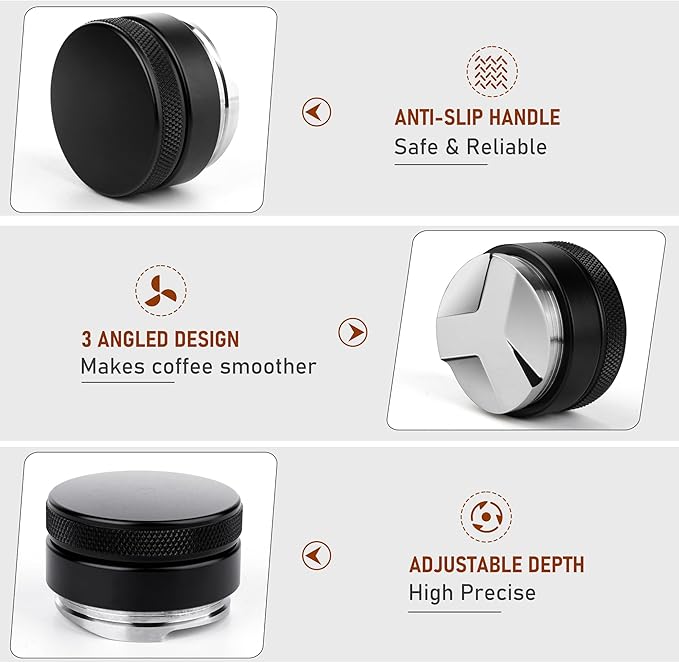 ANTI-SLIP HANDLE
Safe & Reliable

3 ANGLED DESIGN
Makes coffee smoother

ADJUSTABLE DEPTH
High Precise